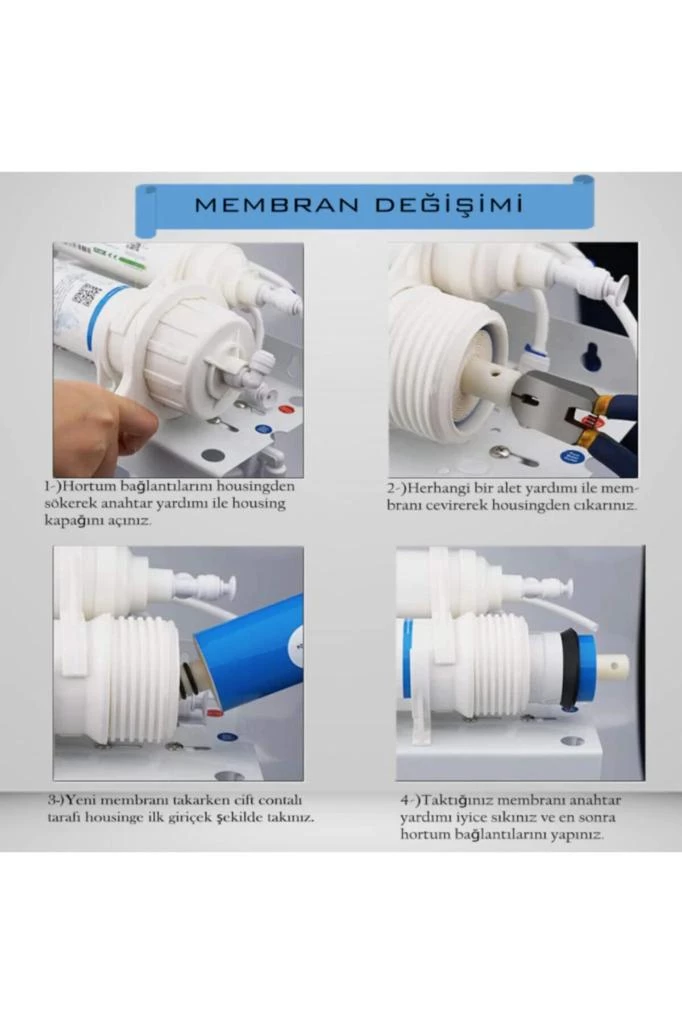 MEMBRAN DEĞİŞİMİ

1-)Hortum bağlantılarını housingden sökerek anahtar yardımı ile housing kapağını açınız.

2-)Herhangi bir alet yardımı ile membranı cevirerek housingden cıkarınız.

3-)Yeni membranı takarken cift contalı tarafı housinge ilk giriçek şekilde takınız.

4-)Taktığınız membranı anahtar yardımı iyice sıkınız ve en sonra hortum bağlantılarını yapınız.