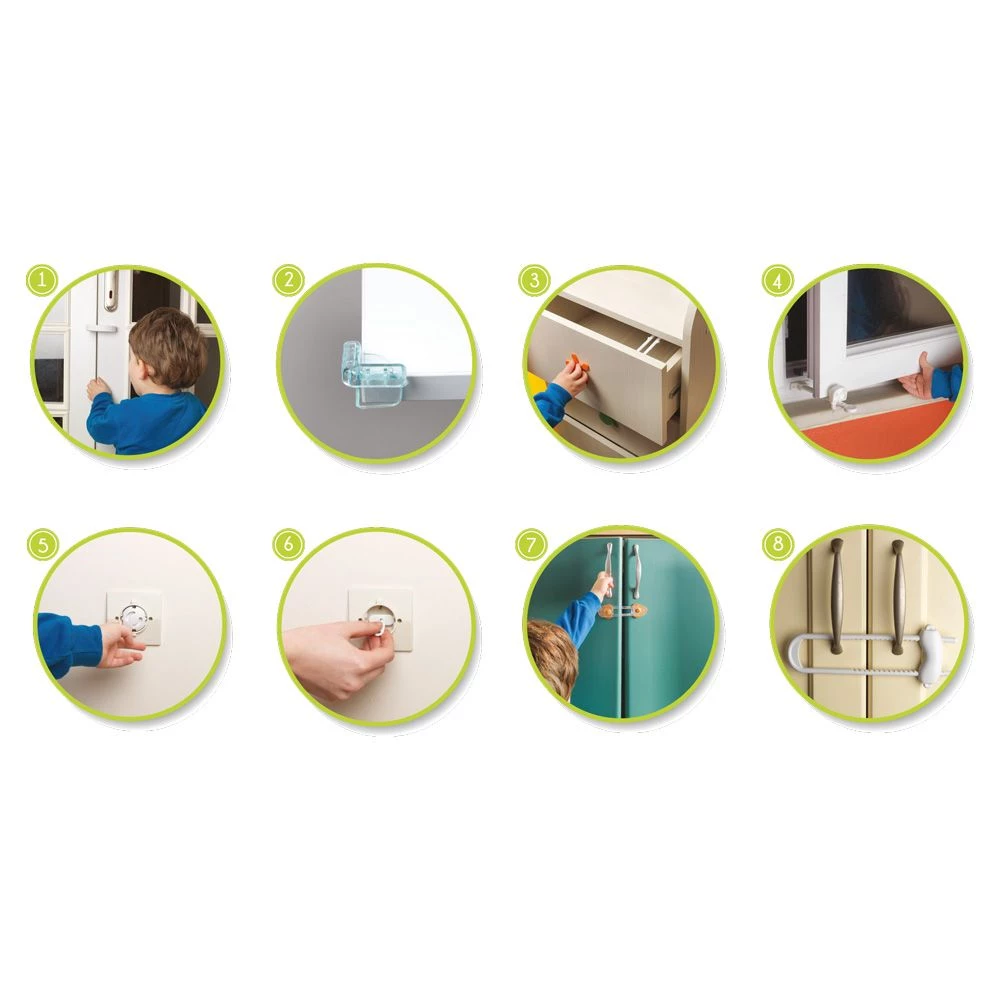 1

2

3

4

5

6

7

8