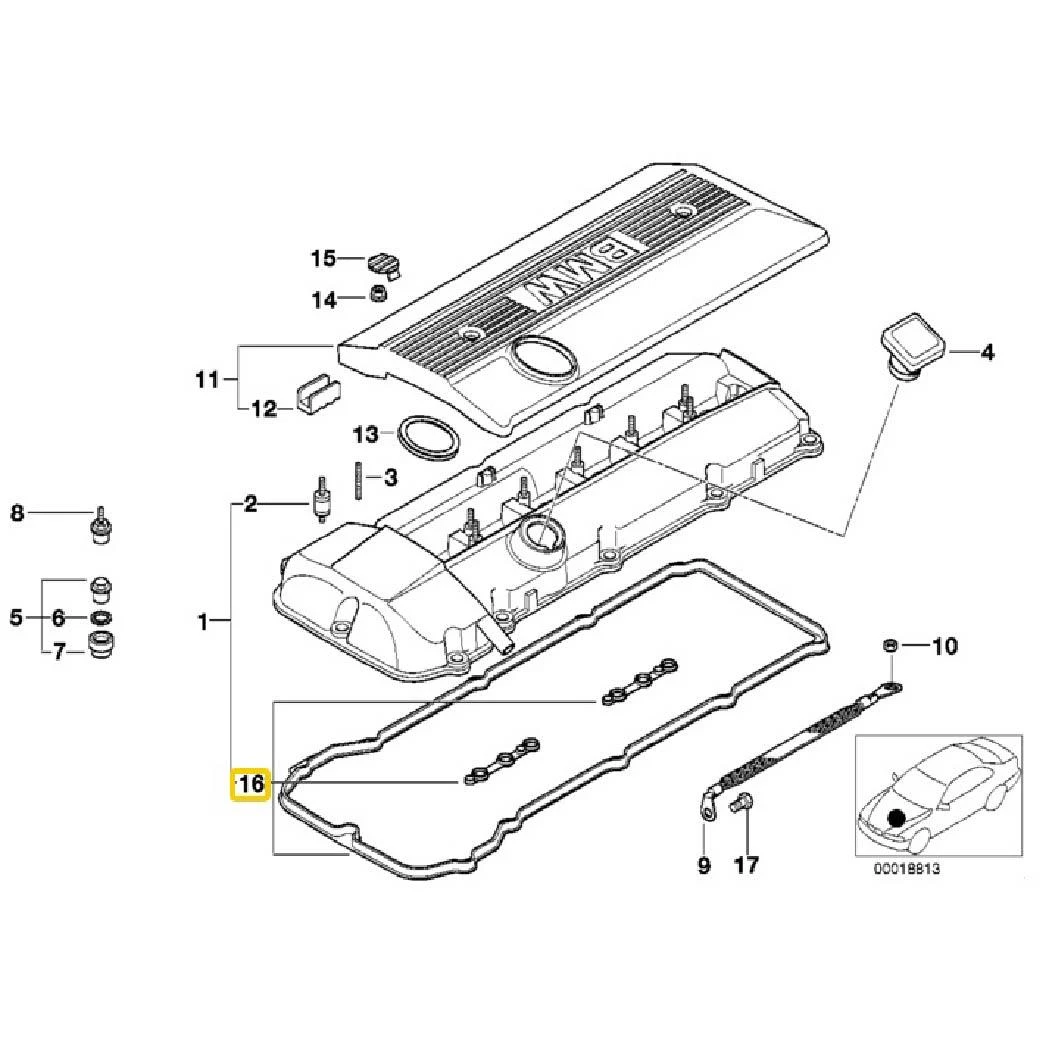 15
14
BMW
4
11
12
13
3
2
8
5
6
7
1
10
16
9
17
00018813