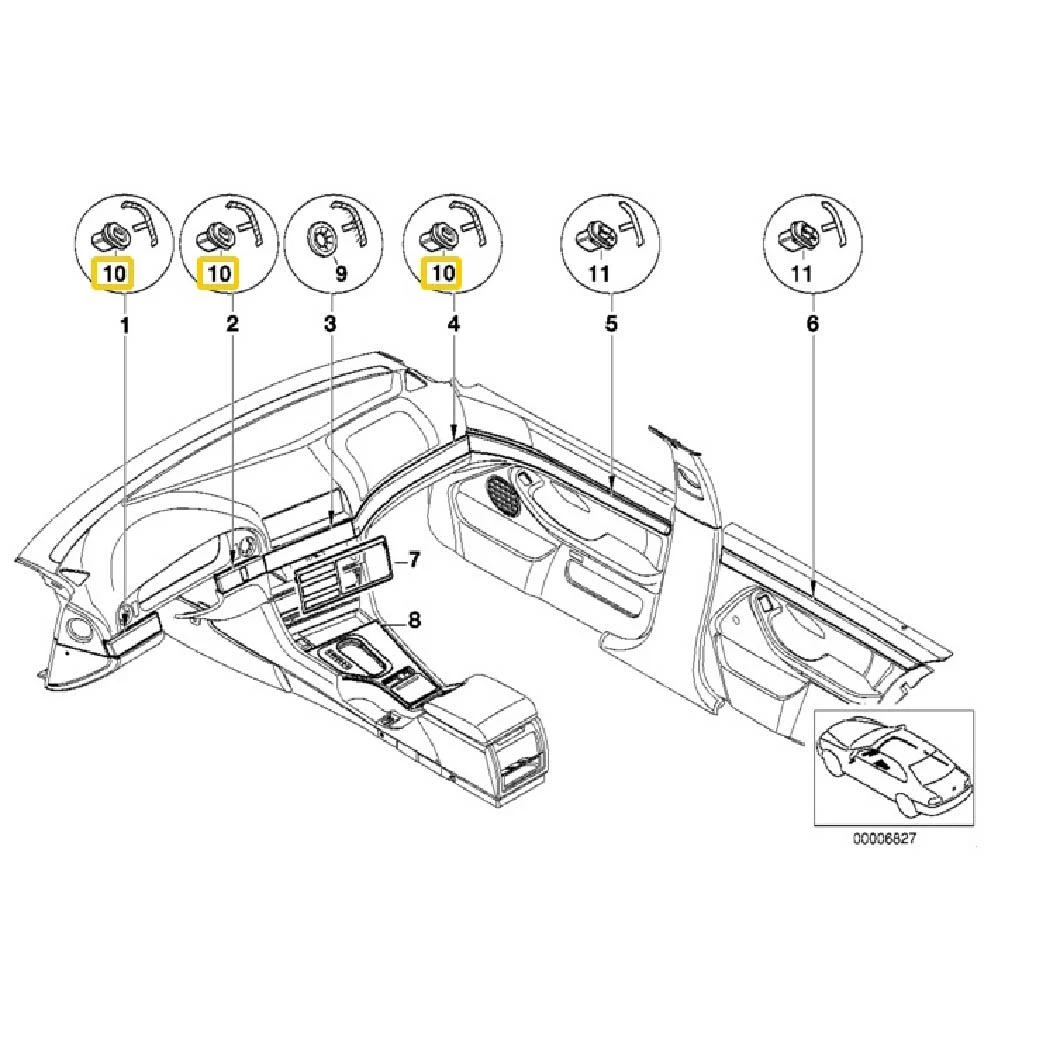 10
10
9
10
11
11
1
2
3
4
5
6
7
8
00006827