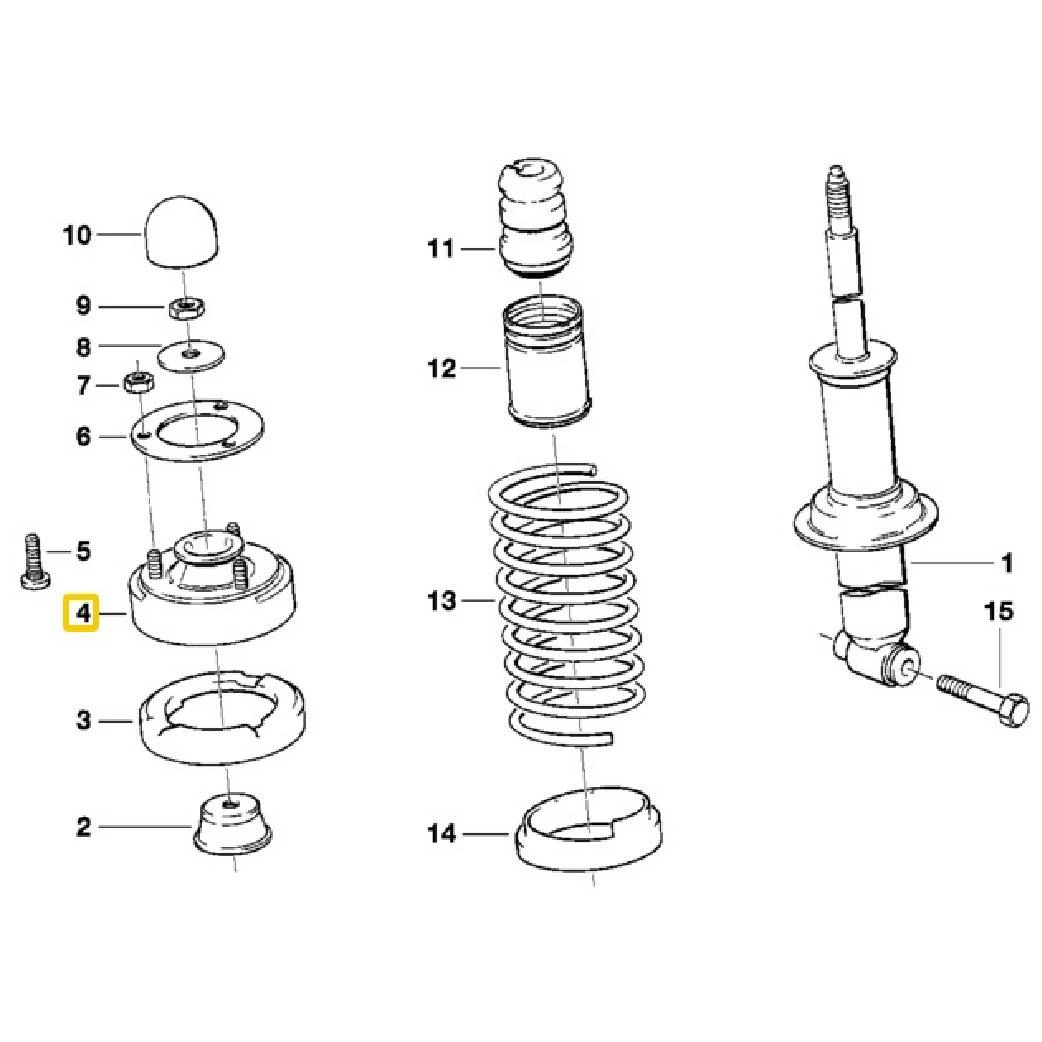 10
9
8
7
6
5
4
3
2
11
12
13
14
1
15