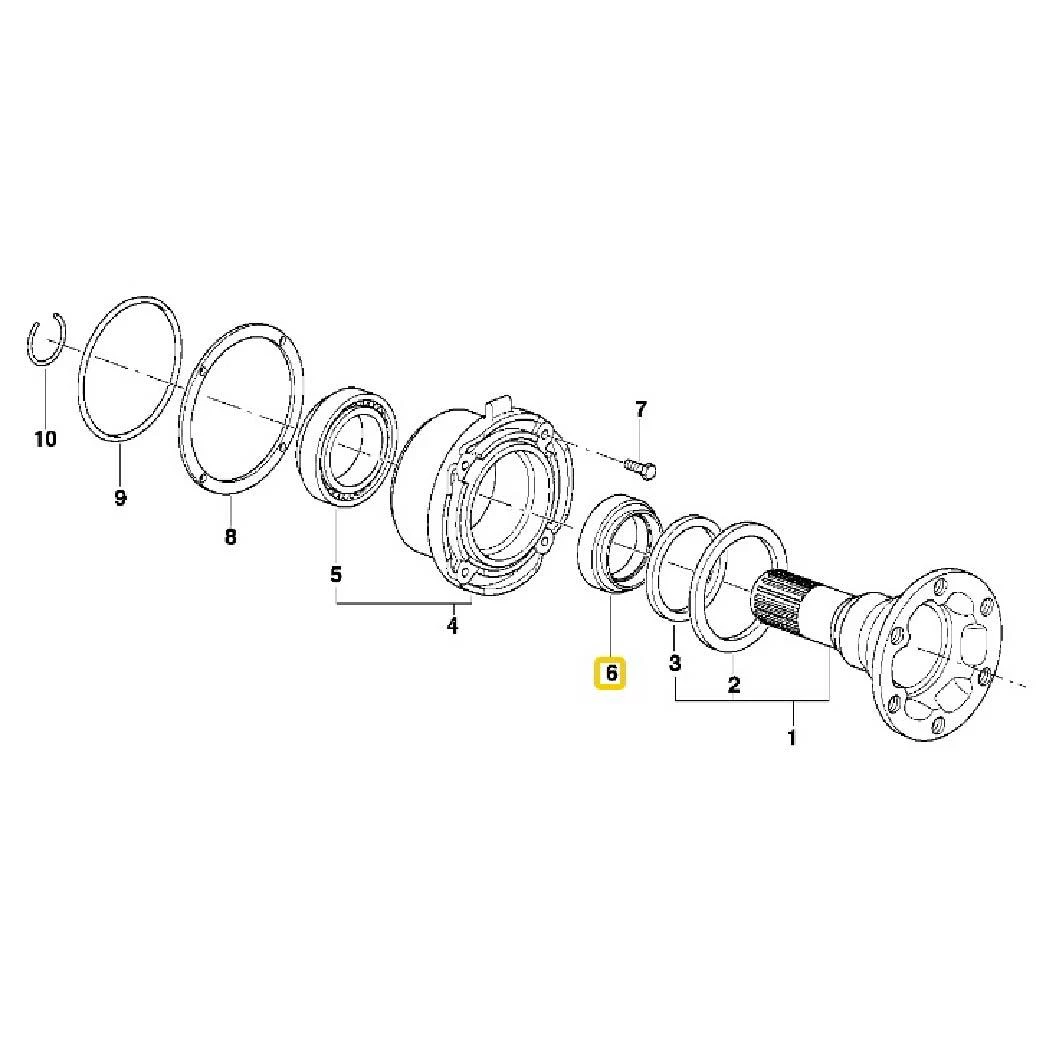 10
9
8
5
4
7
6
3
2
1