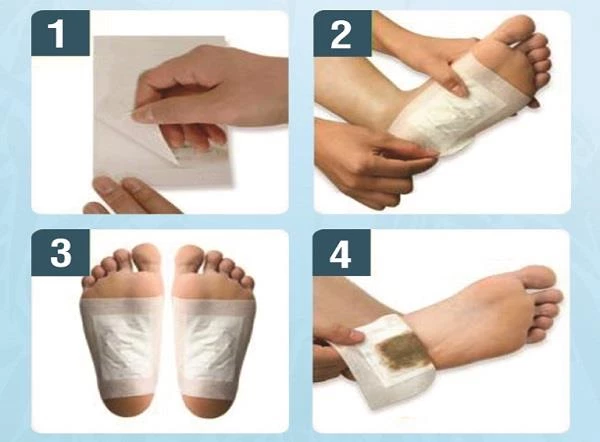 1

2

3

4